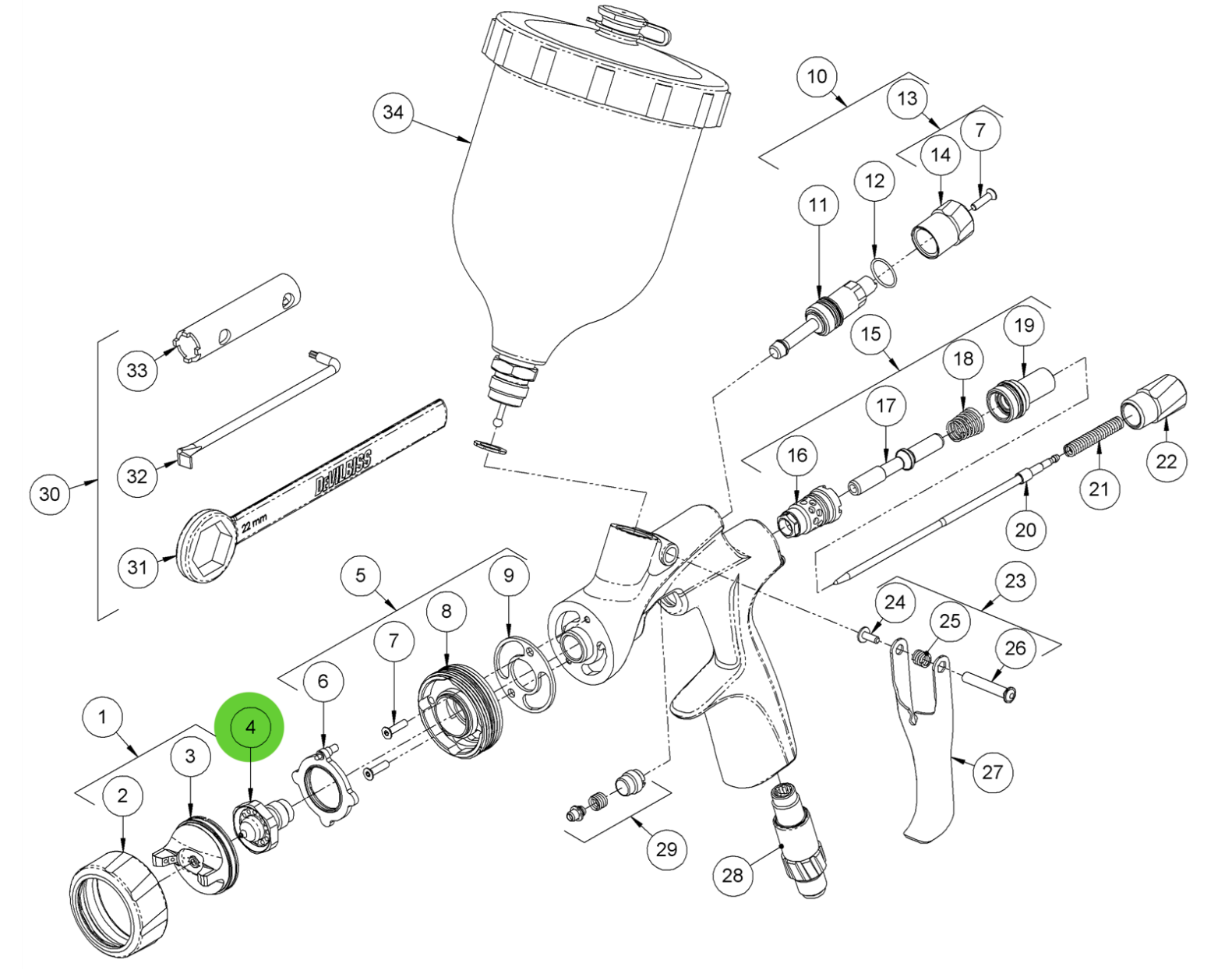 34
10
13
7
14
12
11
15
19
18
17
16
22
21
20
33
32
30
31
DeVILBISS
22 mm
5
9
8
7
6
1
4
3
2
23
24
25
26
27
29
28